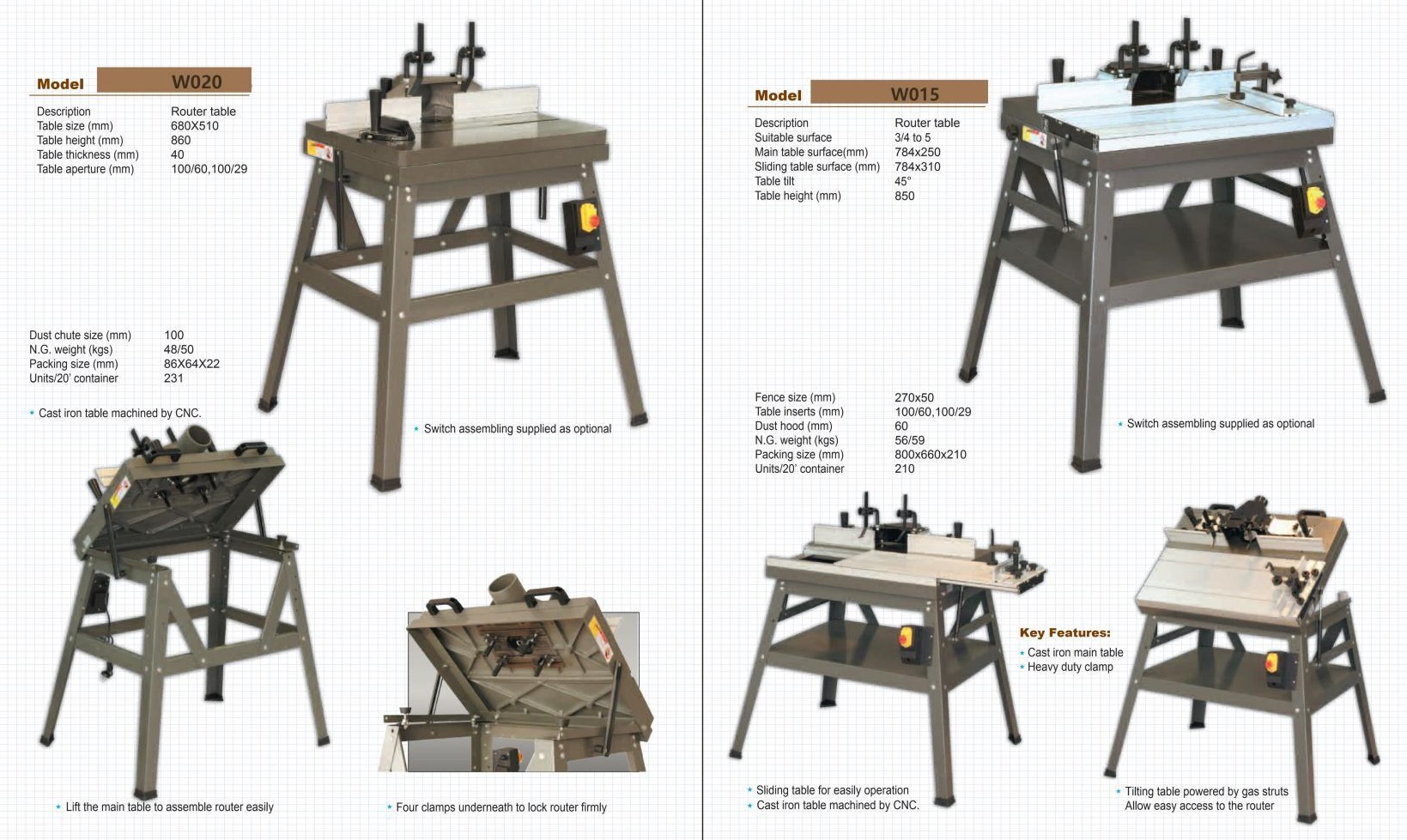 Model W020

| Description | Router table |
|---|---|
| Table size (mm) | 680X510 |
| Table height (mm) | 860 |
| Table thickness (mm) | 40 |
| Table aperture (mm) | 100/60,100/29 |

| Dust chute size (mm) | 100 |
|---|---|
| N.G. weight (kgs) | 48/50 |
| Packing size (mm) | 86X64X22 |
| Units/20' container | 231 |

* Cast iron table machined by CNC.

* Switch assembling supplied as optional

* Lift the main table to assemble router easily

* Four clamps underneath to lock router firmly

Model W015

| Description | Router table |
|---|---|
| Suitable surface | 3/4 to 5 |
| Main table surface(mm) | 784x250 |
| Sliding table surface (mm) | 784x310 |
| Table tilt | 45° |
| Table height (mm) | 850 |

| Fence size (mm) | 270x50 |
|---|---|
| Table inserts (mm) | 100/60,100/29 |
| Dust hood (mm) | 60 |
| N.G. weight (kgs) | 56/59 |
| Packing size (mm) | 800x660x210 |
| Units/20' container | 210 |

* Switch assembling supplied as optional

Key Features:
* Cast iron main table
* Heavy duty clamp

* Sliding table for easily operation
* Cast iron table machined by CNC.

* Tilting table powered by gas struts Allow easy access to the router